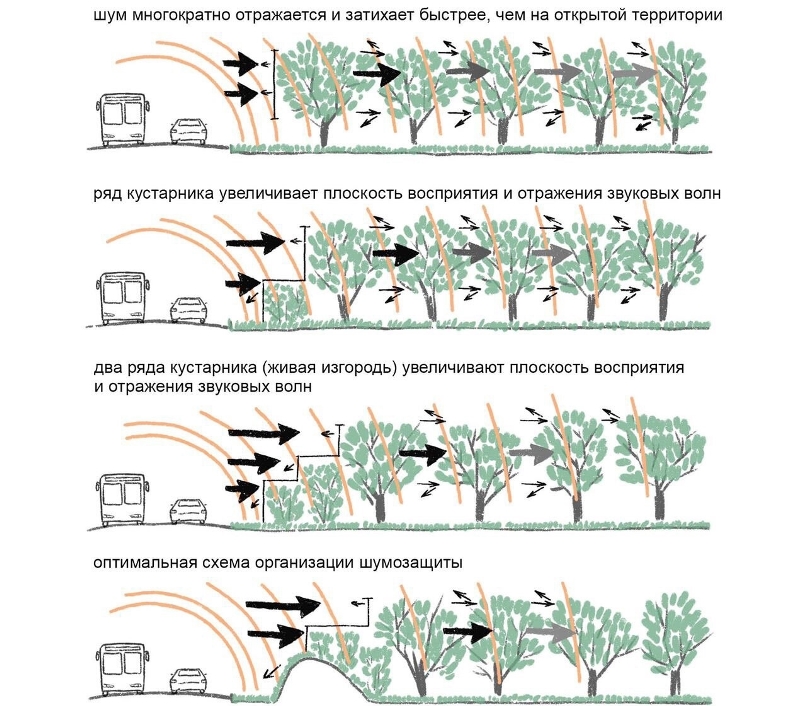 шум многократно отражается и затихает быстрее, чем на открытой территории

ряд кустарника увеличивает плоскость восприятия и отражения звуковых волн

два ряда кустарника (живая изгородь) увеличивают плоскость восприятия и отражения звуковых волн

оптимальная схема организации шумозащиты