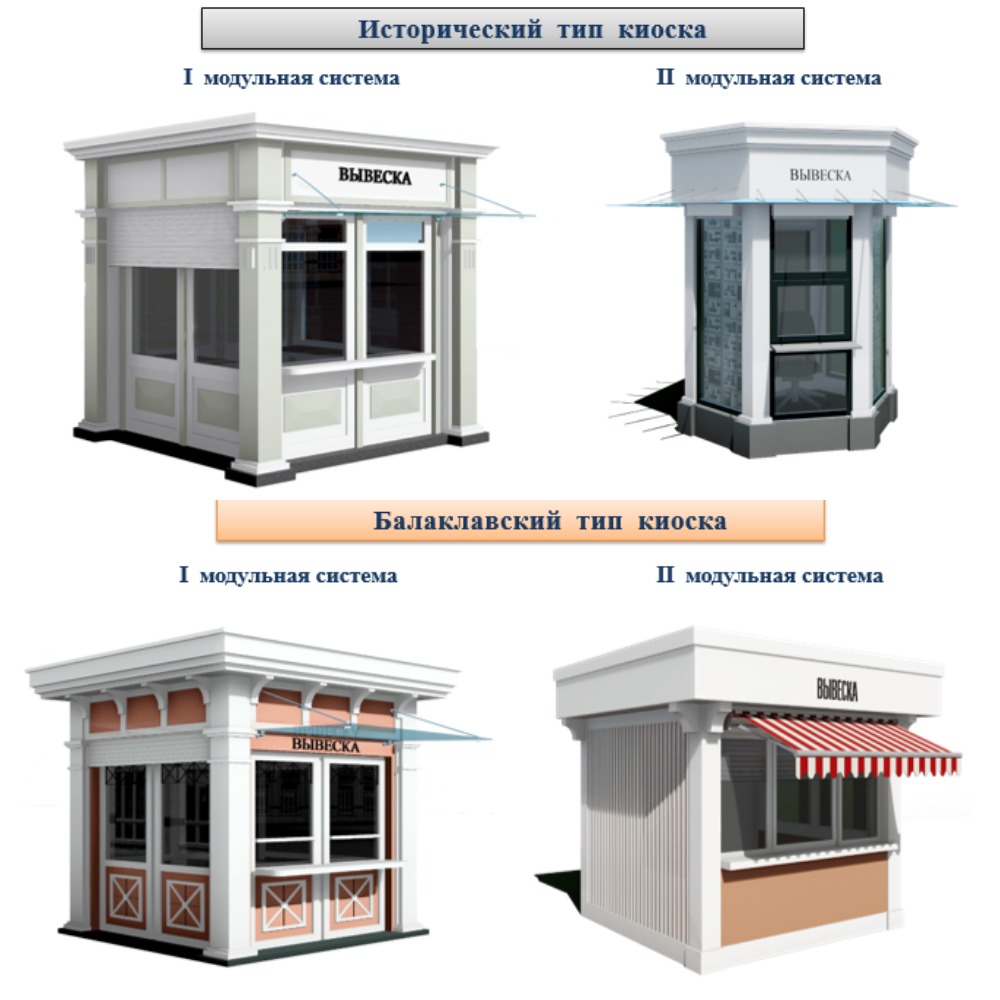 Исторический тип киоска

I модульная система

ВЫВЕСКА

II модульная система

ВЫВЕСКА

Балаклавский тип киоска

I модульная система

ВЫВЕСКА

II модульная система

ВЫВЕСКА